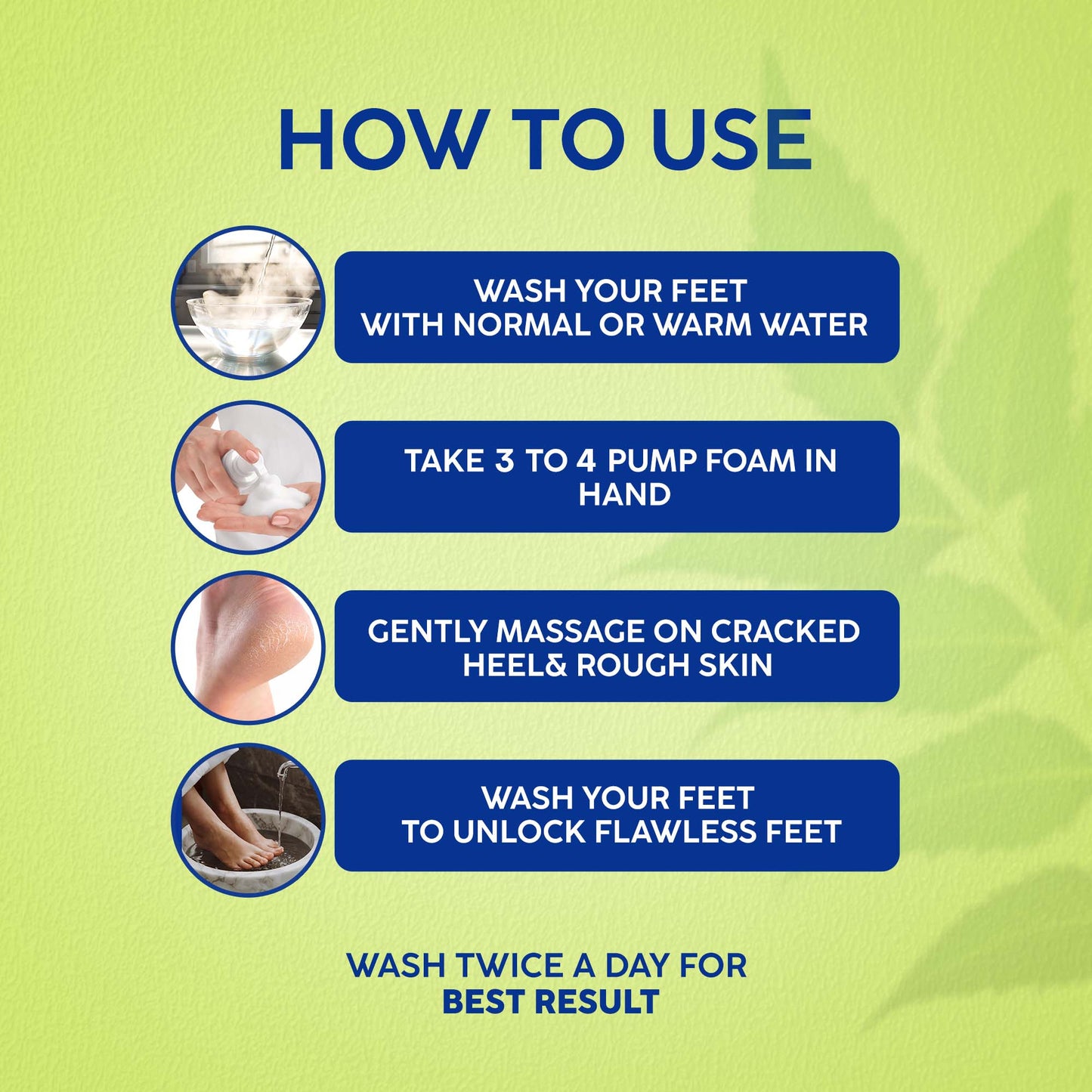 HOW TO USE

WASH YOUR FEET
WITH NORMAL OR WARM WATER

TAKE 3 TO 4 PUMP FOAM IN HAND

GENTLY MASSAGE ON CRACKED HEEL& ROUGH SKIN

WASH YOUR FEET
TO UNLOCK FLAWLESS FEET

WASH TWICE A DAY FOR
BEST RESULT