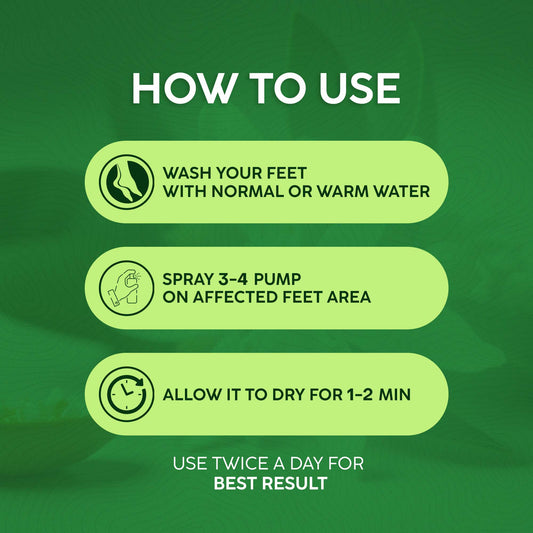 HOW TO USE

WASH YOUR FEET WITH NORMAL OR WARM WATER

SPRAY 3-4 PUMP ON AFFECTED FEET AREA

ALLOW IT TO DRY FOR 1-2 MIN

USE TWICE A DAY FOR BEST RESULT